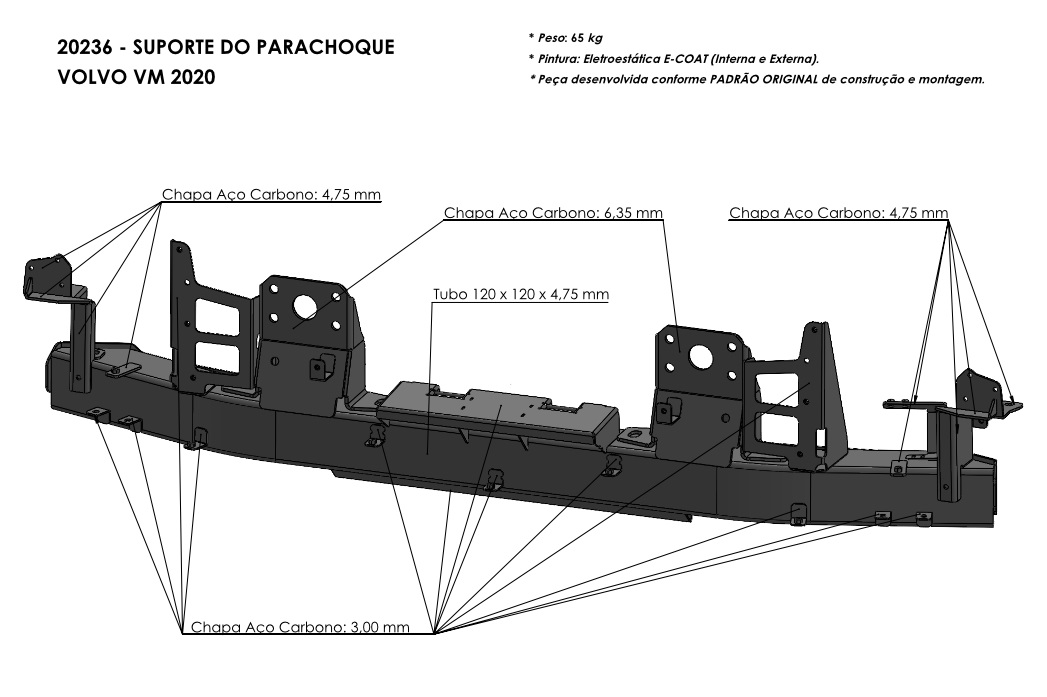 20236 - SUPORTE DO PARACHOQUE
VOLVO VM 2020

* Peso: 65 kg
* Pintura: Eletroestática E-COAT (Interna e Externa).
* Peça desenvolvida conforme PADRÃO ORIGINAL de construção e montagem.

Chapa Aço Carbono: 4,75 mm

Chapa Aço Carbono: 6,35 mm

Chapa Aço Carbono: 4,75 mm

Tubo 120 x 120 x 4,75 mm

Chapa Aço Carbono: 3,00 mm