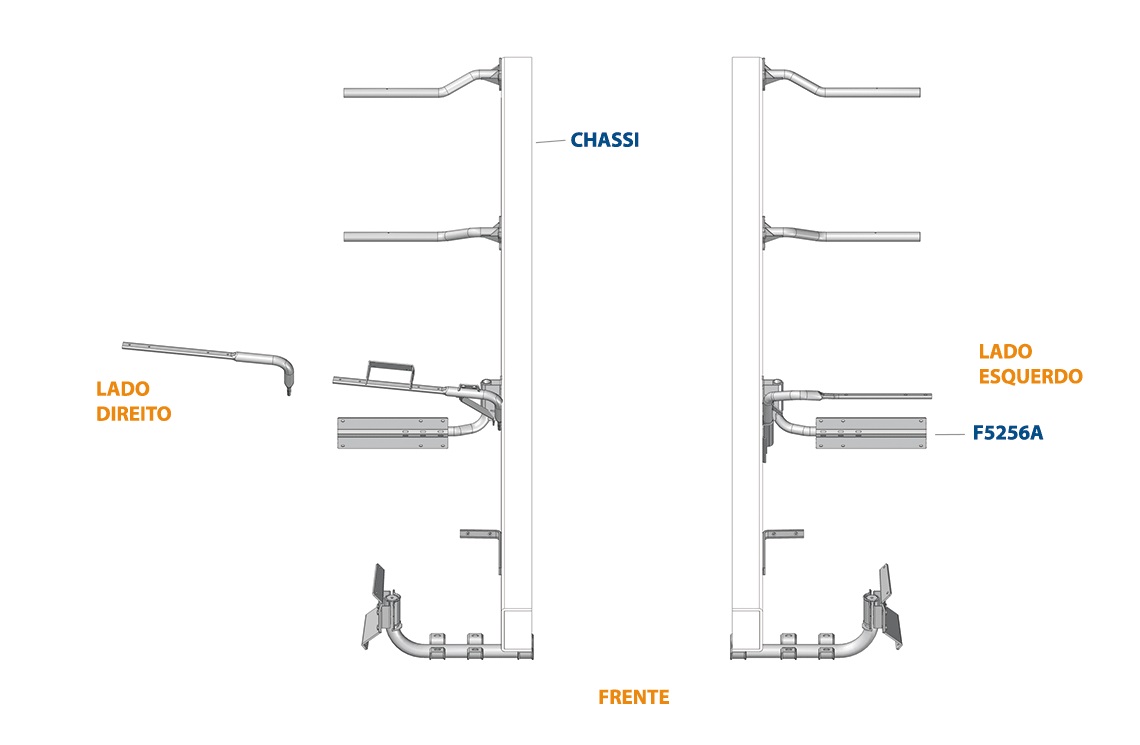 CHASSI

LADO DIREITO

LADO ESQUERDO

F5256A

FRENTE