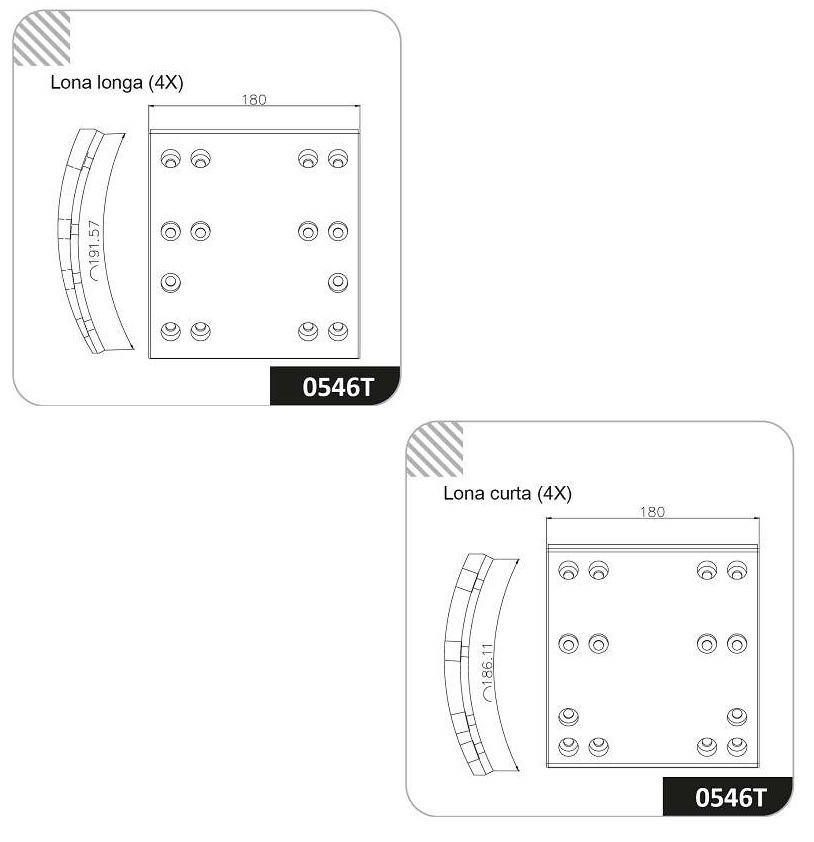 Lona longa (4X)

180

⌒191.57

0546T

Lona curta (4X)

180

⌒186.11

0546T