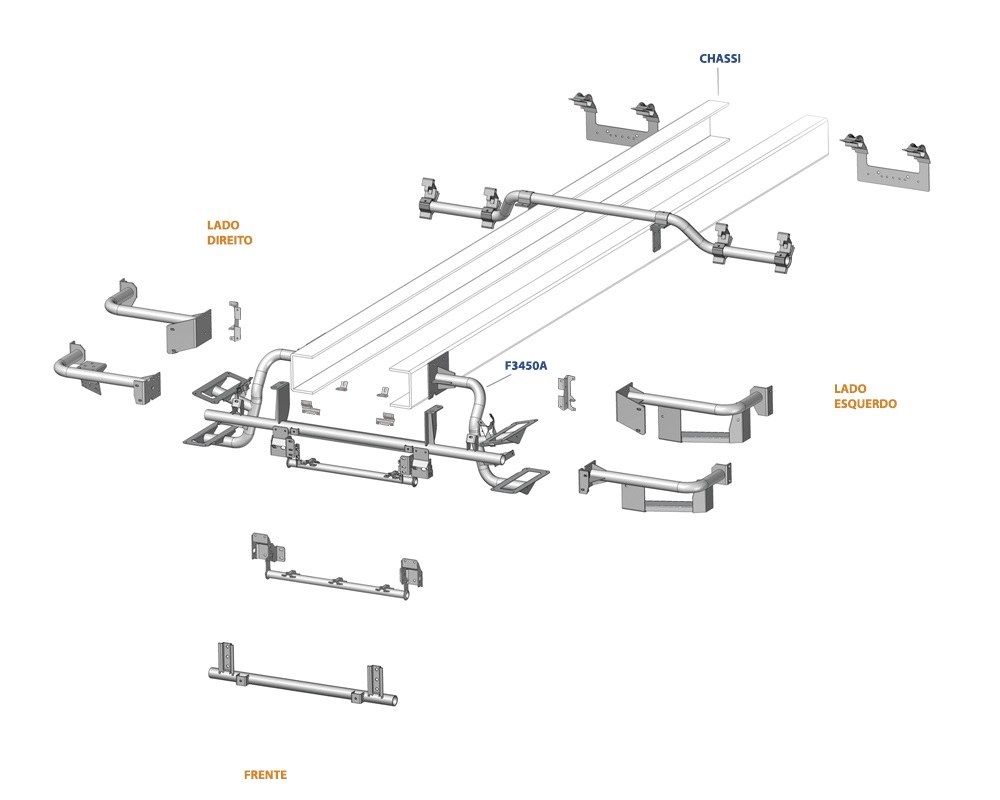 CHASSI

LADO
DIREITO

F3450A

LADO
ESQUERDO

FRENTE