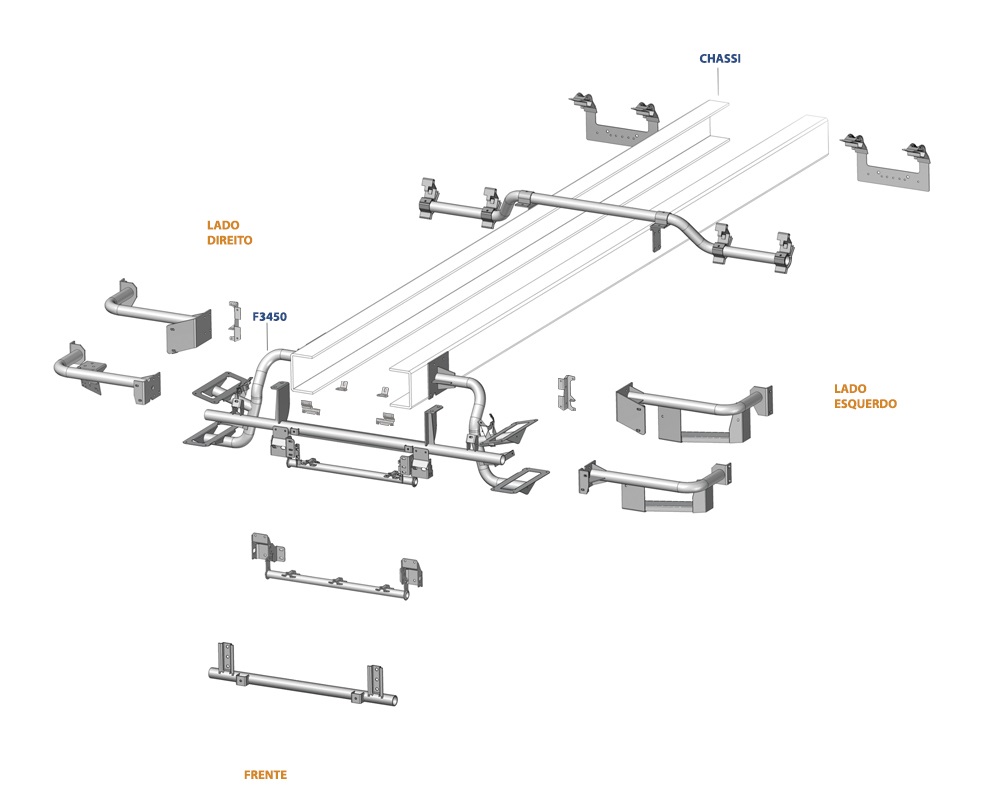 CHASSI

LADO DIREITO

F3450

LADO ESQUERDO

FRENTE