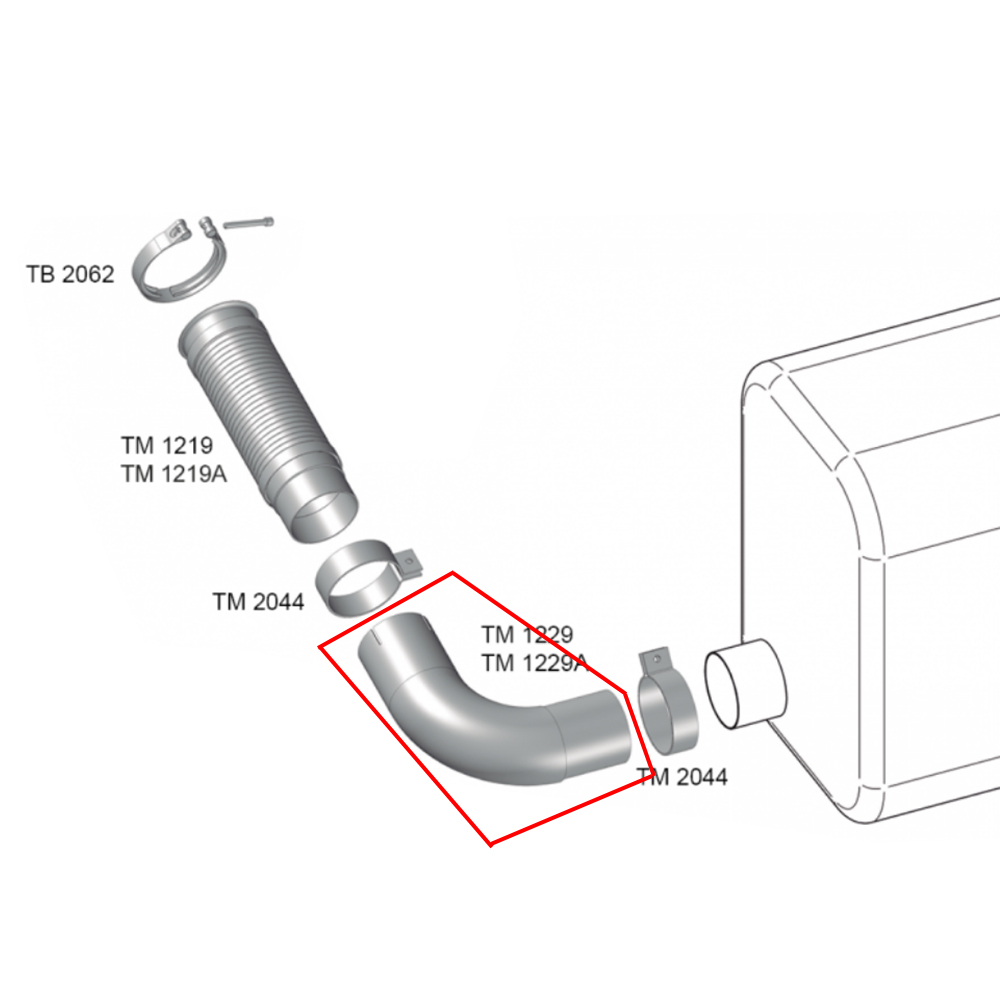 TB 2062

TM 1219
TM 1219A

TM 2044

TM 1229
TM 1229A

TM 2044