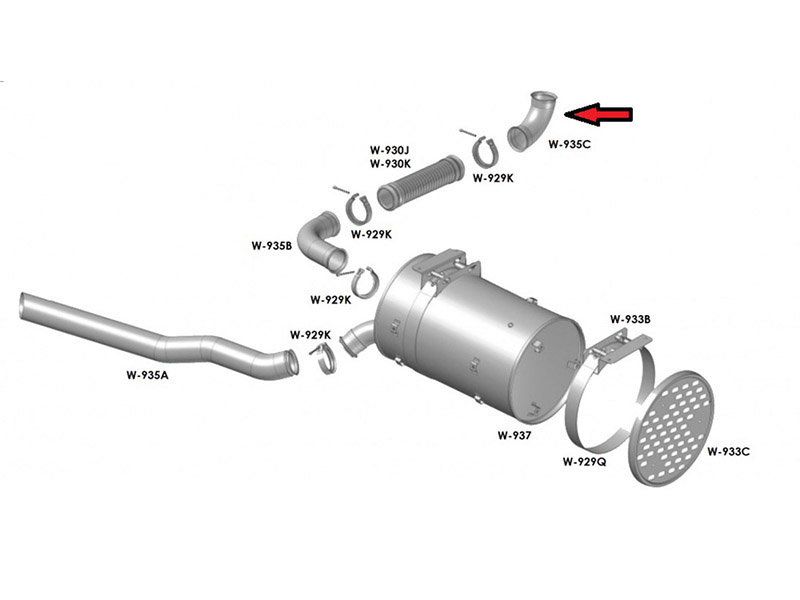 W-935C
W-930J
W-930K
W-929K
W-929K
W-935B
W-929K
W-929K
W-933B
W-935A
W-937
W-929Q
W-933C